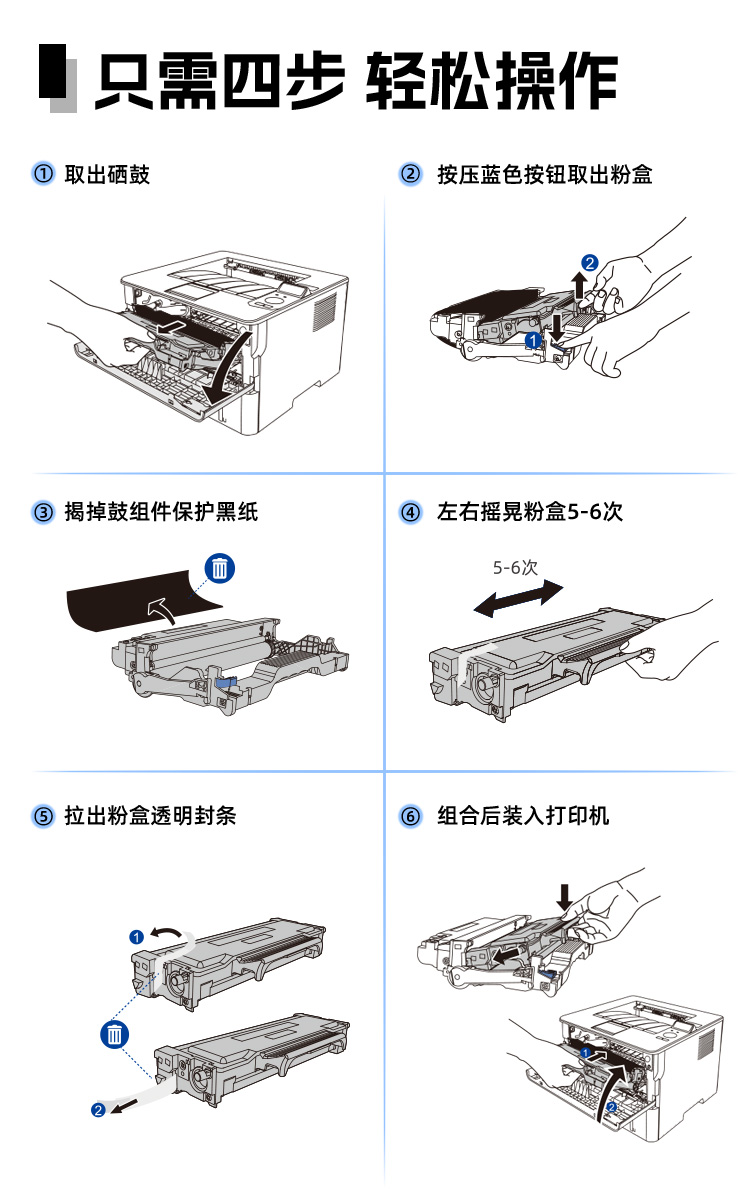 只需四步 轻松操作

① 取出硒鼓

② 按压蓝色按钮取出粉盒

2

1

③ 揭掉鼓组件保护黑纸

④ 左右摇晃粉盒5-6次

5-6次

⑤ 拉出粉盒透明封条

1

2

⑥ 组合后装入打印机

1

2